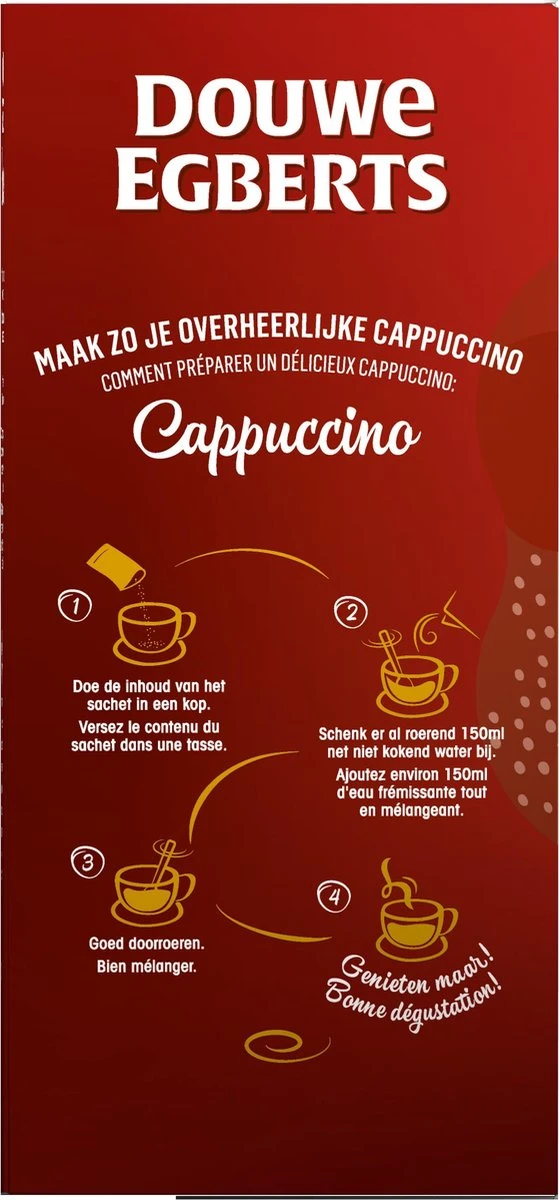 DOUWE EGBERTS

MAAK ZO JE OVERHEERLIJKE CAPPUCCINO
COMMENT PRÉPARER UN DÉLICIEUX CAPPUCCINO:

Cappuccino

1
Doe de inhoud van het sachet in een kop.
Versez le contenu du sachet dans une tasse.

2
Schenk er al roerend 150ml net niet kokend water bij.
Ajoutez environ 150ml d'eau frémissante tout en mélangeant.

3
Goed doorroeren.
Bien mélanger.

4
Genieten maar!
Bonne dégustation!